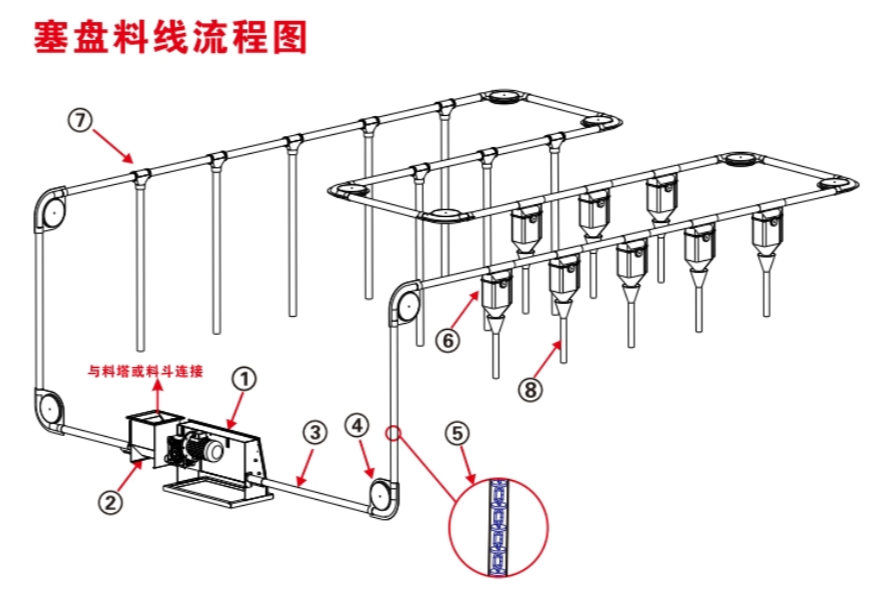 塞盘料线流程图

⑦

与料塔或料斗连接

①

②

③

④

⑤

⑥

⑧