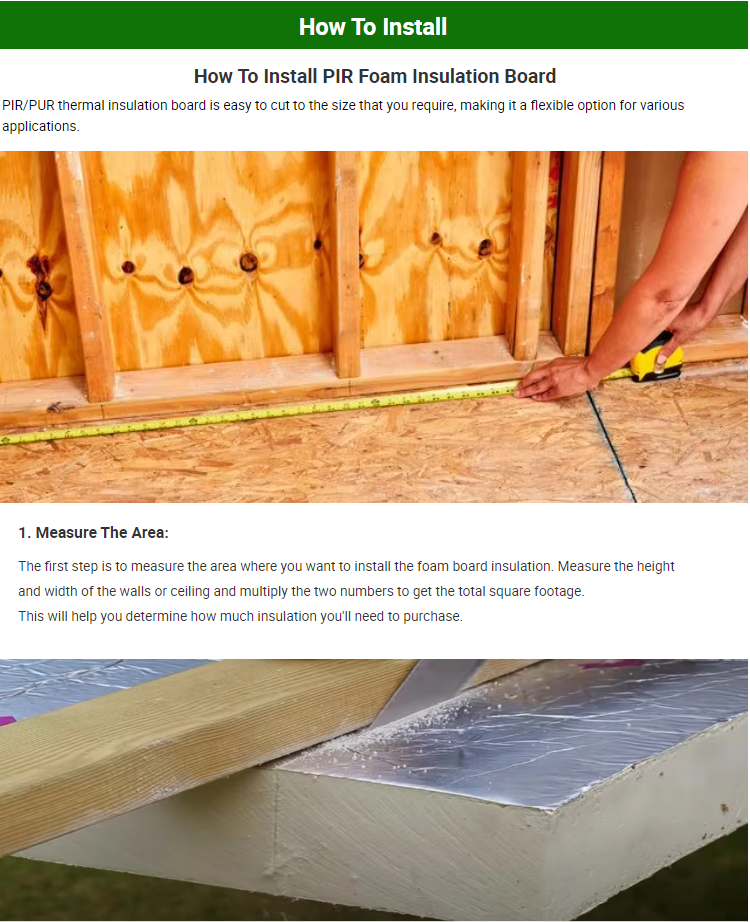 How To Install

How To Install PIR Foam Insulation Board

PIR/PUR thermal insulation board is easy to cut to the size that you require, making it a flexible option for various applications.

1. Measure The Area:

The first step is to measure the area where you want to install the foam board insulation. Measure the height and width of the walls or ceiling and multiply the two numbers to get the total square footage.
This will help you determine how much insulation you'll need to purchase.